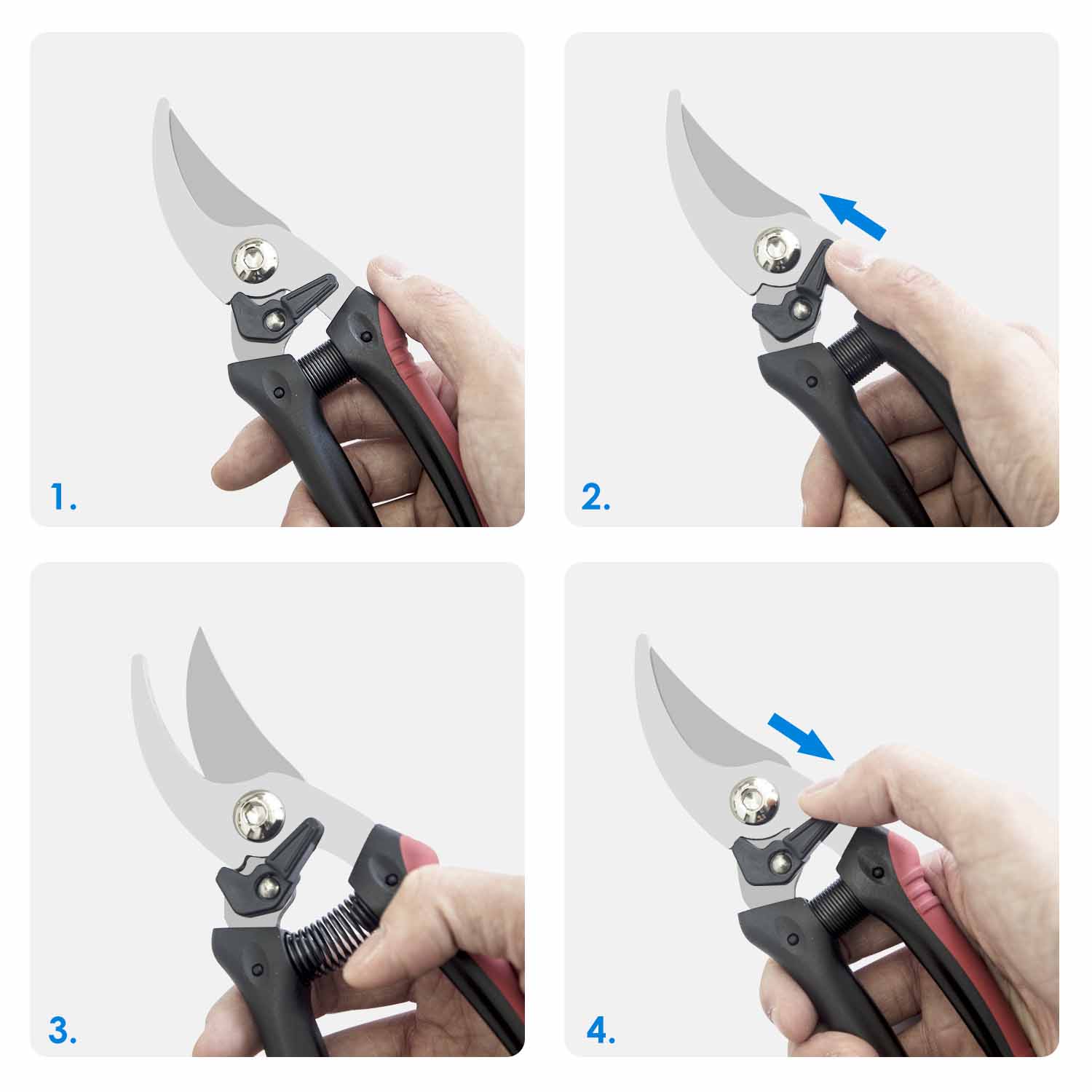 1.

2.

3.

4.