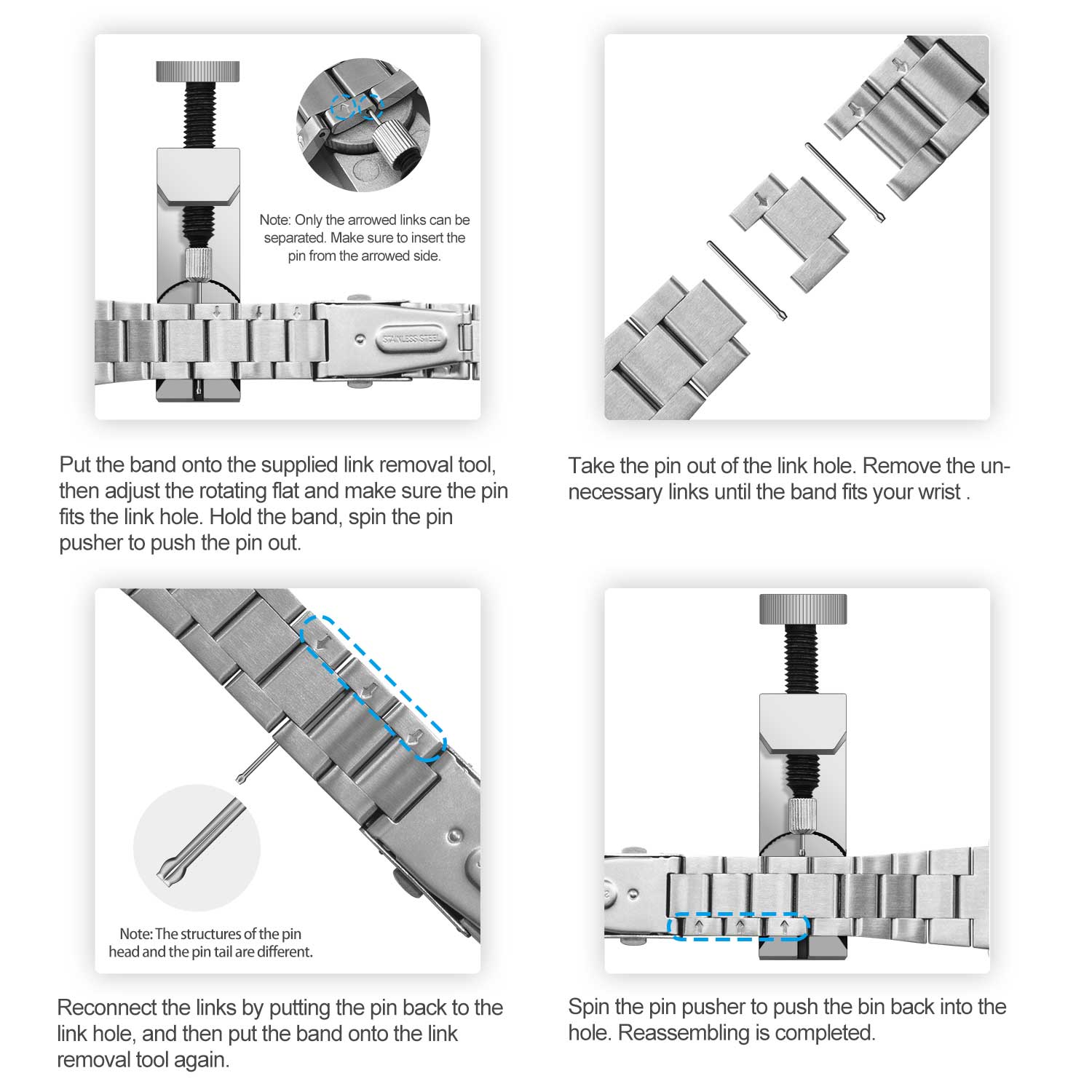 Note: Only the arrowed links can be separated. Make sure to insert the pin from the arrowed side.

STAINLESS STEEL

Put the band onto the supplied link removal tool, then adjust the rotating flat and make sure the pin fits the link hole. Hold the band, spin the pin pusher to push the pin out.

Take the pin out of the link hole. Remove the unnecessary links until the band fits your wrist .

Note: The structures of the pin head and the pin tail are different.

Reconnect the links by putting the pin back to the link hole, and then put the band onto the link removal tool again.

Spin the pin pusher to push the bin back into the hole. Reassembling is completed.